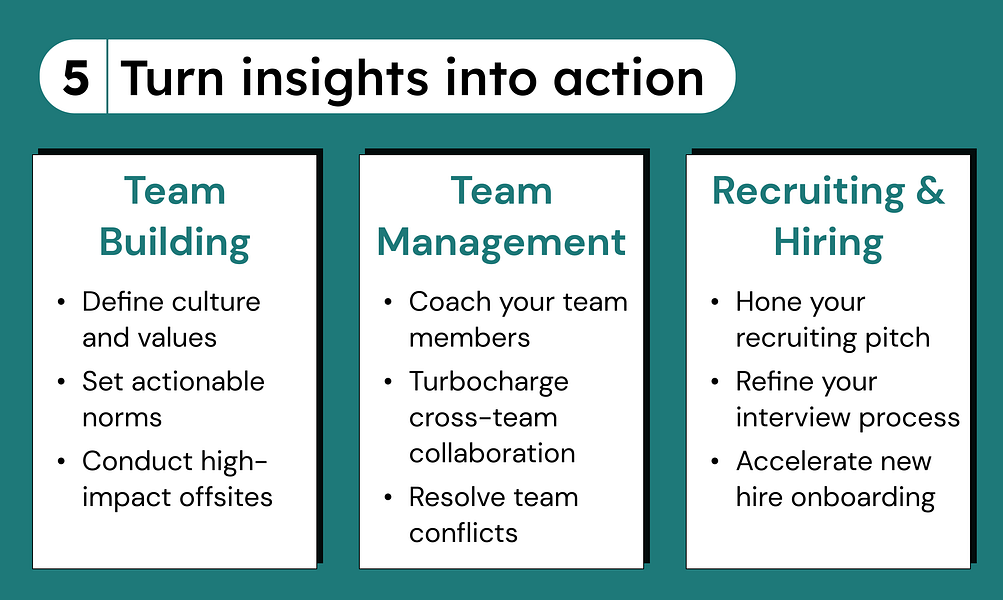 5 Turn insights into action

Team Building

• Define culture and values
• Set actionable norms
• Conduct high-impact offsites

Team Management

• Coach your team members
• Turbocharge cross-team collaboration
• Resolve team conflicts

Recruiting & Hiring

• Hone your recruiting pitch
• Refine your interview process
• Accelerate new hire onboarding