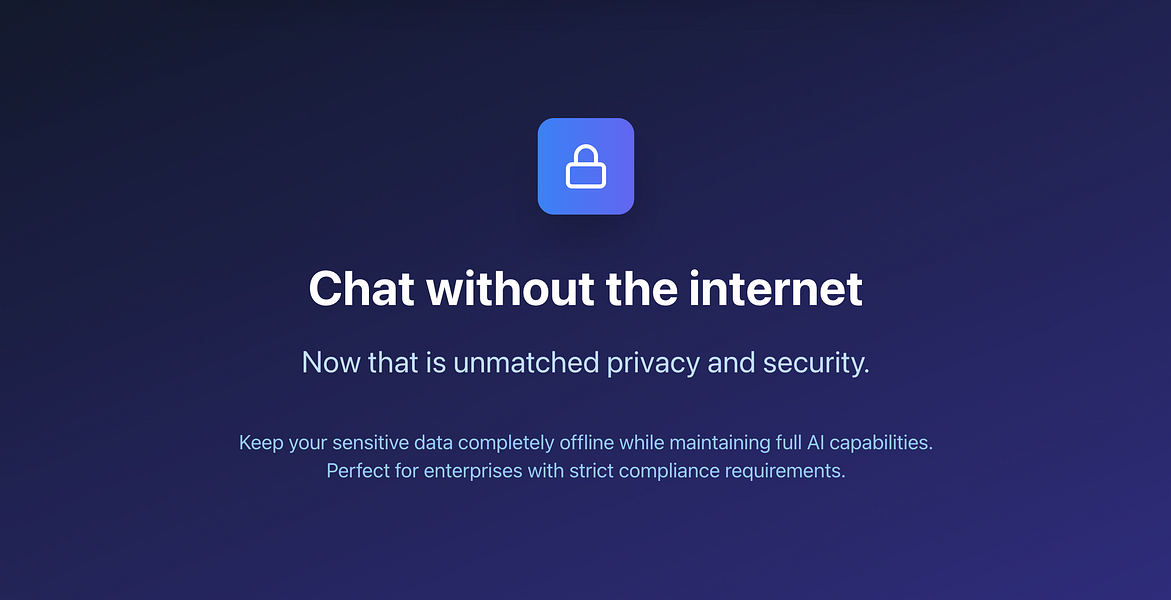 Chat without the internet

Now that is unmatched privacy and security.

Keep your sensitive data completely offline while maintaining full AI capabilities. Perfect for enterprises with strict compliance requirements.