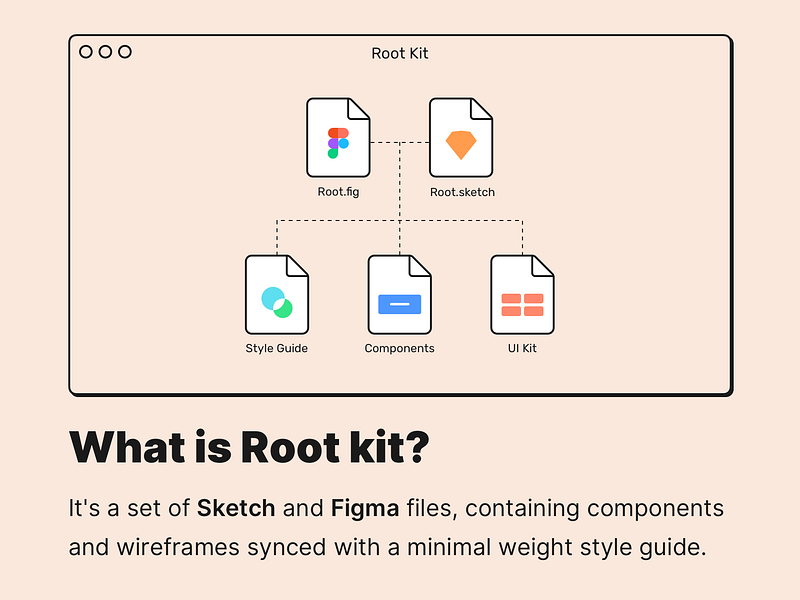 Root Kit

Root.fig

Root.sketch

Style Guide

Components

UI Kit

What is Root kit?

It's a set of Sketch and Figma files, containing components and wireframes synced with a minimal weight style guide.