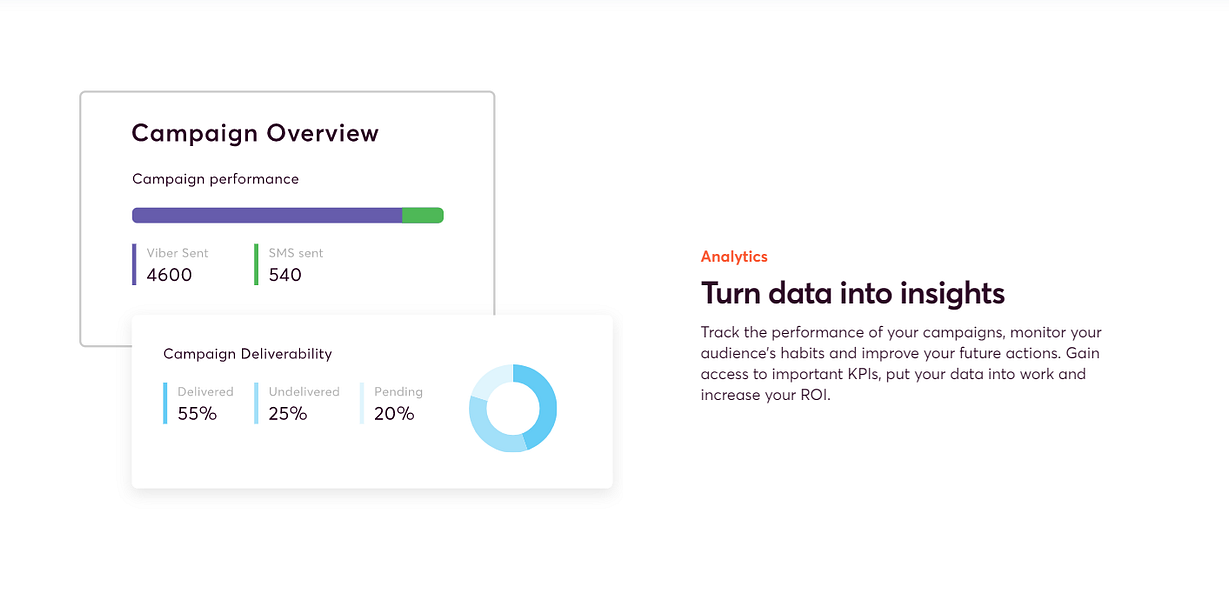 Campaign Overview

Campaign performance

Viber Sent
4600

SMS sent
540

Campaign Deliverability

Delivered
55%

Undelivered
25%

Pending
20%

Analytics

Turn data into insights

Track the performance of your campaigns, monitor your audience's habits and improve your future actions. Gain access to important KPIs, put your data into work and increase your ROI.