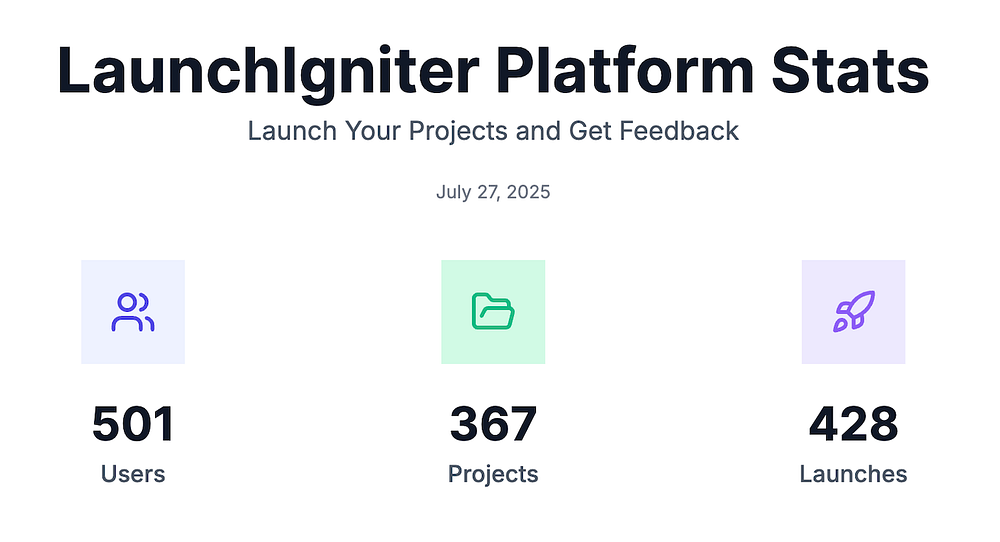 LaunchIgniter Platform Stats

Launch Your Projects and Get Feedback

July 27, 2025

501

Users

367

Projects

428

Launches