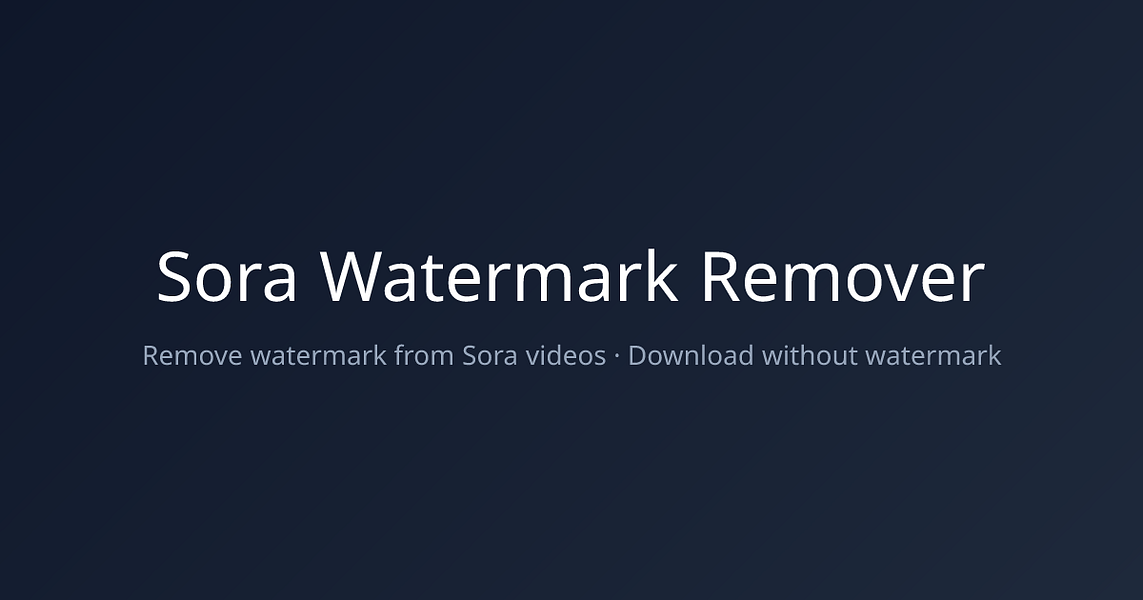 Sora Watermark Remover

Remove watermark from Sora videos · Download without watermark