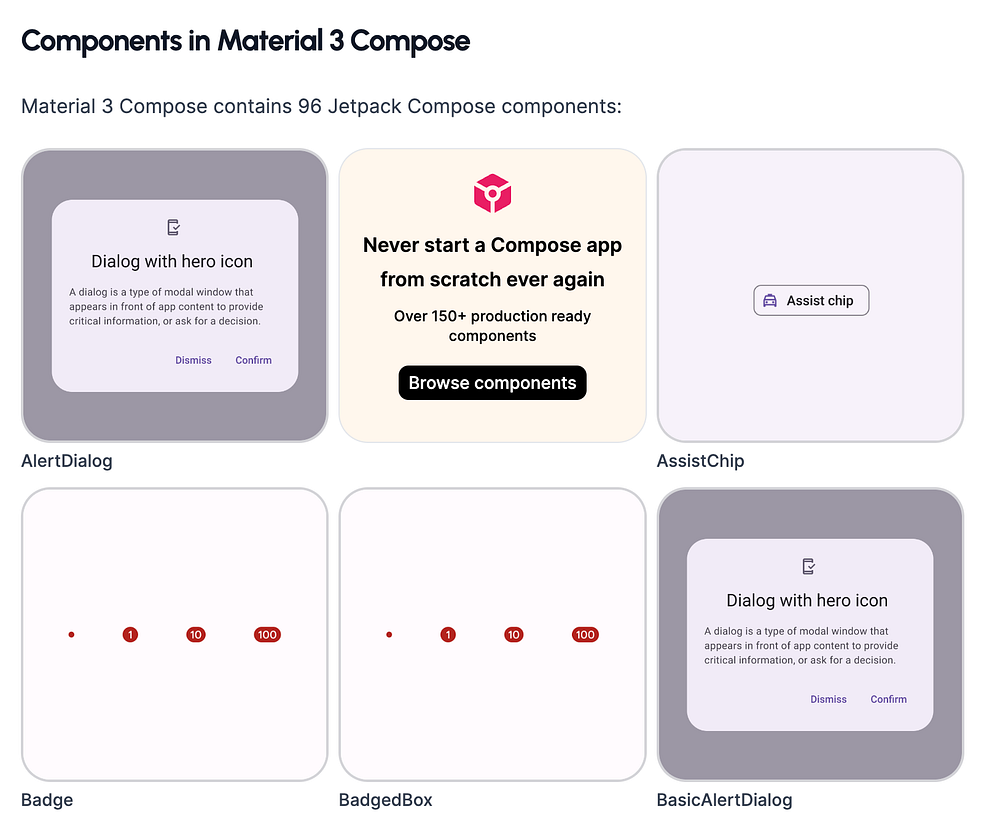 Components in Material 3 Compose

Material 3 Compose contains 96 Jetpack Compose components:

Dialog with hero icon

A dialog is a type of modal window that appears in front of app content to provide critical information, or ask for a decision.

Dismiss Confirm

AlertDialog

Never start a Compose app from scratch ever again

Over 150+ production ready components

Browse components

Assist chip

AssistChip

1 10 100

Badge

1 10 100

BadgedBox

Dialog with hero icon

A dialog is a type of modal window that appears in front of app content to provide critical information, or ask for a decision.

Dismiss Confirm

BasicAlertDialog