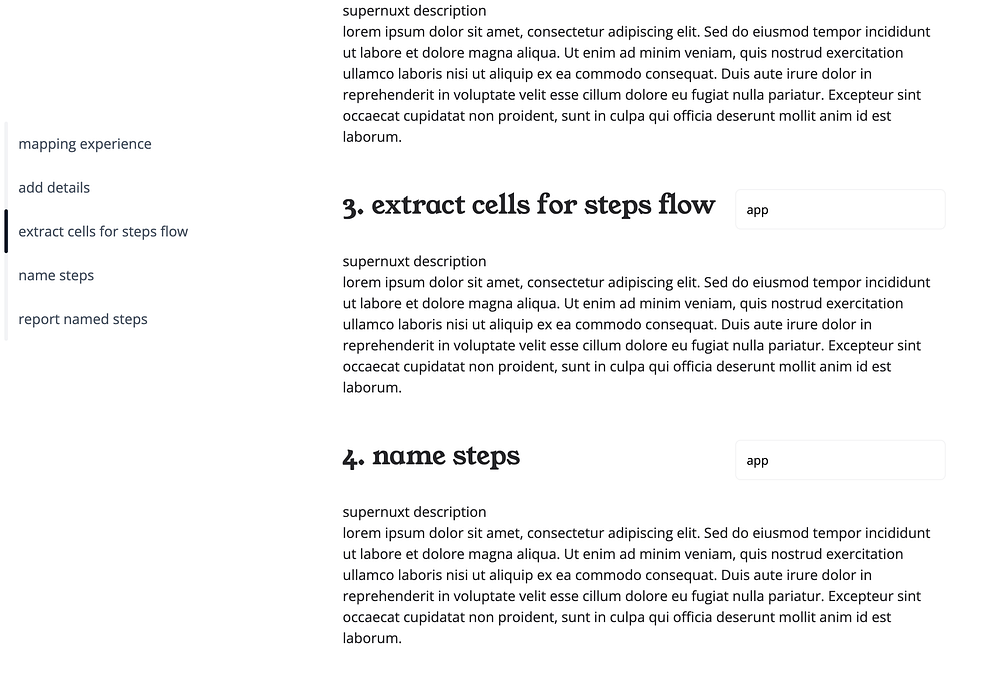 mapping experience

add details

extract cells for steps flow

name steps

report named steps

supernuxt description
lorem ipsum dolor sit amet, consectetur adipiscing elit. Sed do eiusmod tempor incididunt ut labore et dolore magna aliqua. Ut enim ad minim veniam, quis nostrud exercitation ullamco laboris nisi ut aliquip ex ea commodo consequat. Duis aute irure dolor in reprehenderit in voluptate velit esse cillum dolore eu fugiat nulla pariatur. Excepteur sint occaecat cupidatat non proident, sunt in culpa qui officia deserunt mollit anim id est laborum.

3. extract cells for steps flow

app

supernuxt description
lorem ipsum dolor sit amet, consectetur adipiscing elit. Sed do eiusmod tempor incididunt ut labore et dolore magna aliqua. Ut enim ad minim veniam, quis nostrud exercitation ullamco laboris nisi ut aliquip ex ea commodo consequat. Duis aute irure dolor in reprehenderit in voluptate velit esse cillum dolore eu fugiat nulla pariatur. Excepteur sint occaecat cupidatat non proident, sunt in culpa qui officia deserunt mollit anim id est laborum.

4. name steps

app

supernuxt description
lorem ipsum dolor sit amet, consectetur adipiscing elit. Sed do eiusmod tempor incididunt ut labore et dolore magna aliqua. Ut enim ad minim veniam, quis nostrud exercitation ullamco laboris nisi ut aliquip ex ea commodo consequat. Duis aute irure dolor in reprehenderit in voluptate velit esse cillum dolore eu fugiat nulla pariatur. Excepteur sint occaecat cupidatat non proident, sunt in culpa qui officia deserunt mollit anim id est laborum.