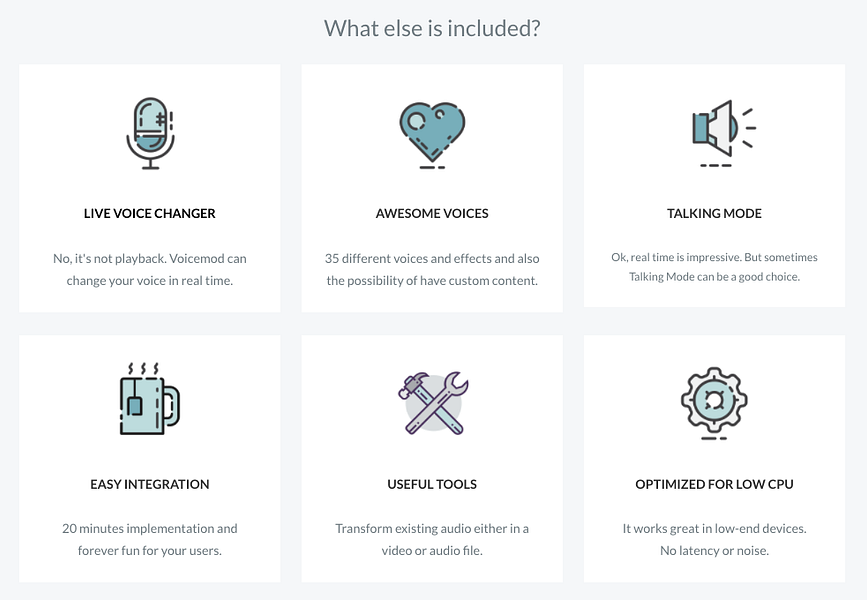 What else is included?

LIVE VOICE CHANGER

No, it's not playback. Voicemod can change your voice in real time.

AWESOME VOICES

35 different voices and effects and also the possibility of have custom content.

TALKING MODE

Ok, real time is impressive. But sometimes Talking Mode can be a good choice.

EASY INTEGRATION

20 minutes implementation and forever fun for your users.

USEFUL TOOLS

Transform existing audio either in a video or audio file.

OPTIMIZED FOR LOW CPU

It works great in low-end devices. No latency or noise.