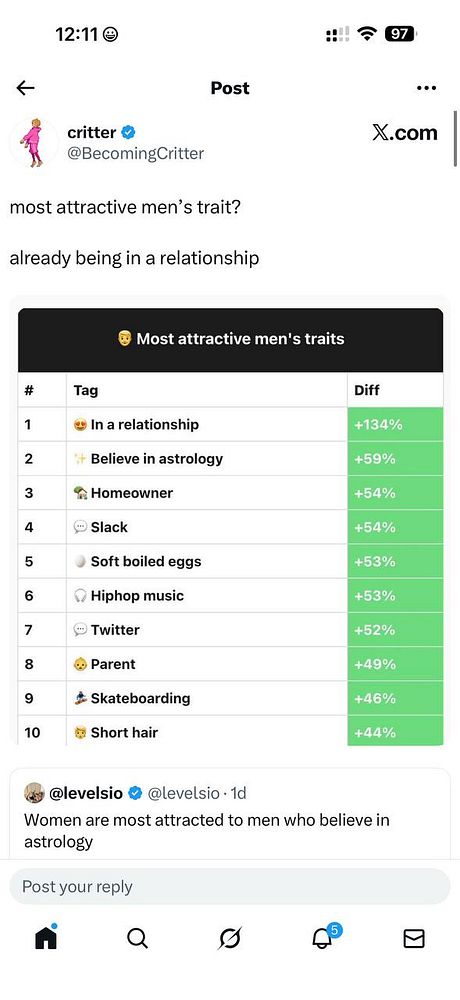 12:11 97

Post

critter
@BecomingCritter

X.com

most attractive men's trait?

already being in a relationship

Most attractive men's traits

| # | Tag | Diff |
|---|---|---|
| 1 | In a relationship | +134% |
| 2 | Believe in astrology | +59% |
| 3 | Homeowner | +54% |
| 4 | Slack | +54% |
| 5 | Soft boiled eggs | +53% |
| 6 | Hiphop music | +53% |
| 7 | Twitter | +52% |
| 8 | Parent | +49% |
| 9 | Skateboarding | +46% |
| 10 | Short hair | +44% |

@levelsio @levelsio · 1d
Women are most attracted to men who believe in astrology

Post your reply

5